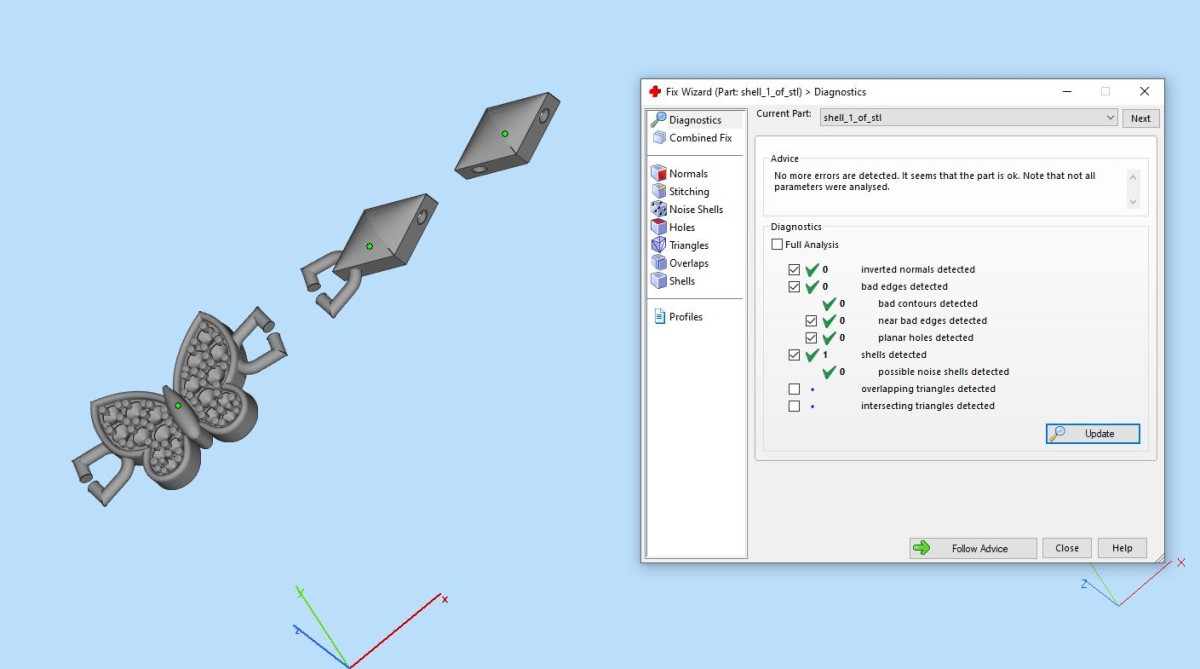 Fix Wizard (Part: shell_1_of_stl) > Diagnostics

Diagnostics
Combined Fix
Normals
Stitching
Noise Shells
Holes
Triangles
Overlaps
Shells
Profiles

Current Part: shell_1_of_stl
Next

Advice
No more errors are detected. It seems that the part is ok. Note that not all parameters were analysed.

Diagnostics
Full Analysis
0 inverted normals detected
0 bad edges detected
0 bad contours detected
0 near bad edges detected
0 planar holes detected
1 shells detected
0 possible noise shells detected
overlapping triangles detected
intersecting triangles detected

Update

Follow Advice
Close
Help

Y
Z
X
Z